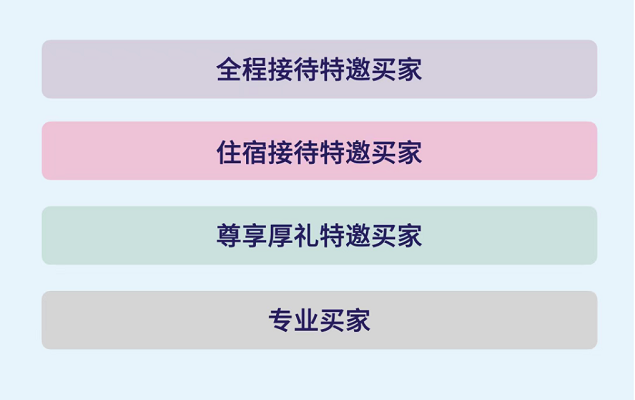 全程接待特邀买家

住宿接待特邀买家

尊享厚礼特邀买家

专业买家